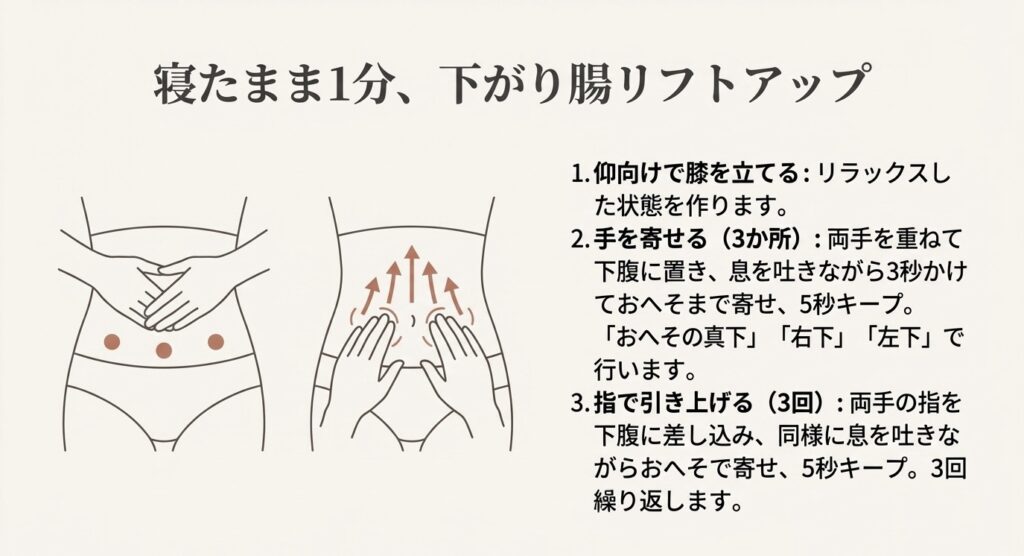 寝たまま1分、下がり腸リフトアップ

1. 仰向けで膝を立てる：リラックスした状態を作ります。

2. 手を寄せる（3か所）：両手を重ねて下腹に置き、息を吐きながら3秒かけておへそまで寄せ、5秒キープ。「おへその真下」「右下」「左下」で行います。

3. 指で引き上げる（3回）：両手の指を下腹に差し込み、同様に息を吐きながらおへそで寄せ、5秒キープ。3回繰り返します。